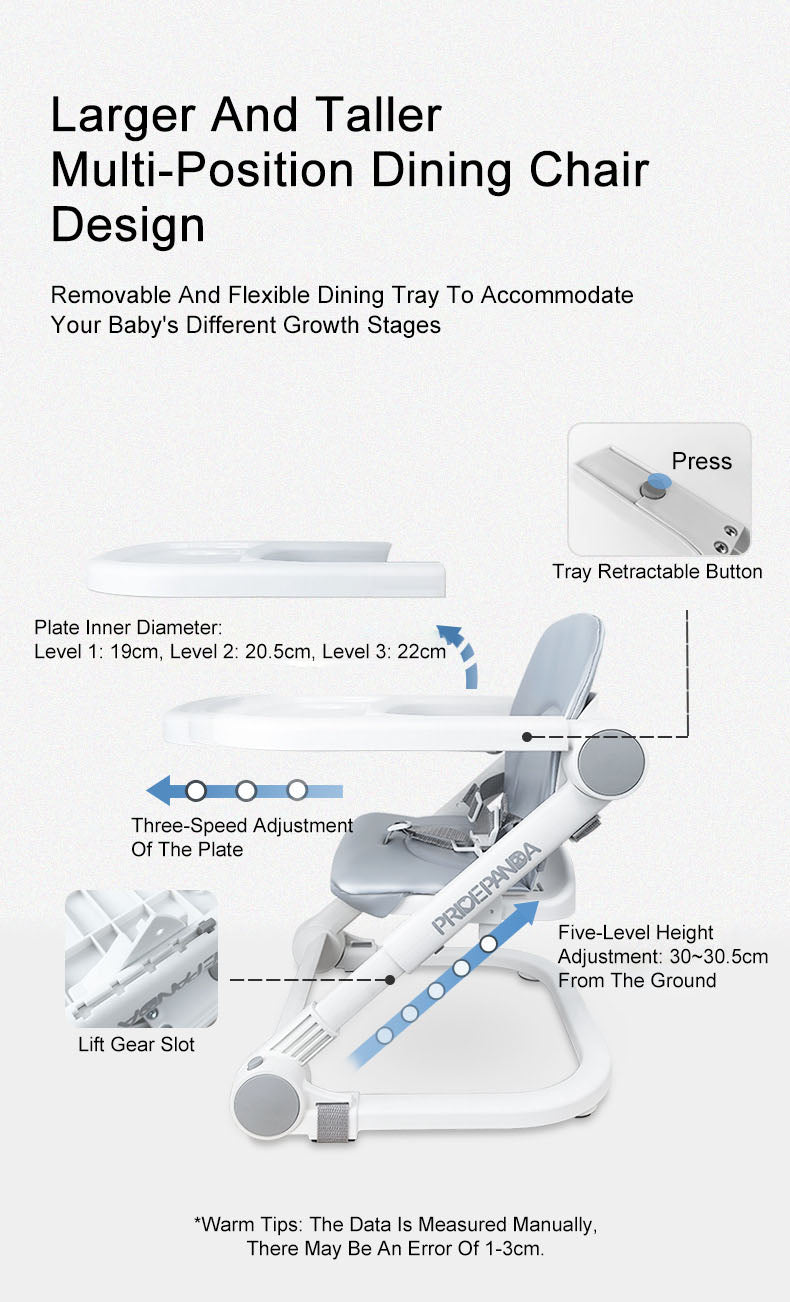 Larger And Taller Multi-Position Dining Chair Design

Removable And Flexible Dining Tray To Accommodate Your Baby's Different Growth Stages

Press

Tray Retractable Button

Plate Inner Diameter:
Level 1: 19cm, Level 2: 20.5cm, Level 3: 22cm

Three-Speed Adjustment Of The Plate

PRIDEPANDA

Five-Level Height Adjustment: 30~30.5cm From The Ground

Lift Gear Slot

*Warm Tips: The Data Is Measured Manually, There May Be An Error Of 1-3cm.