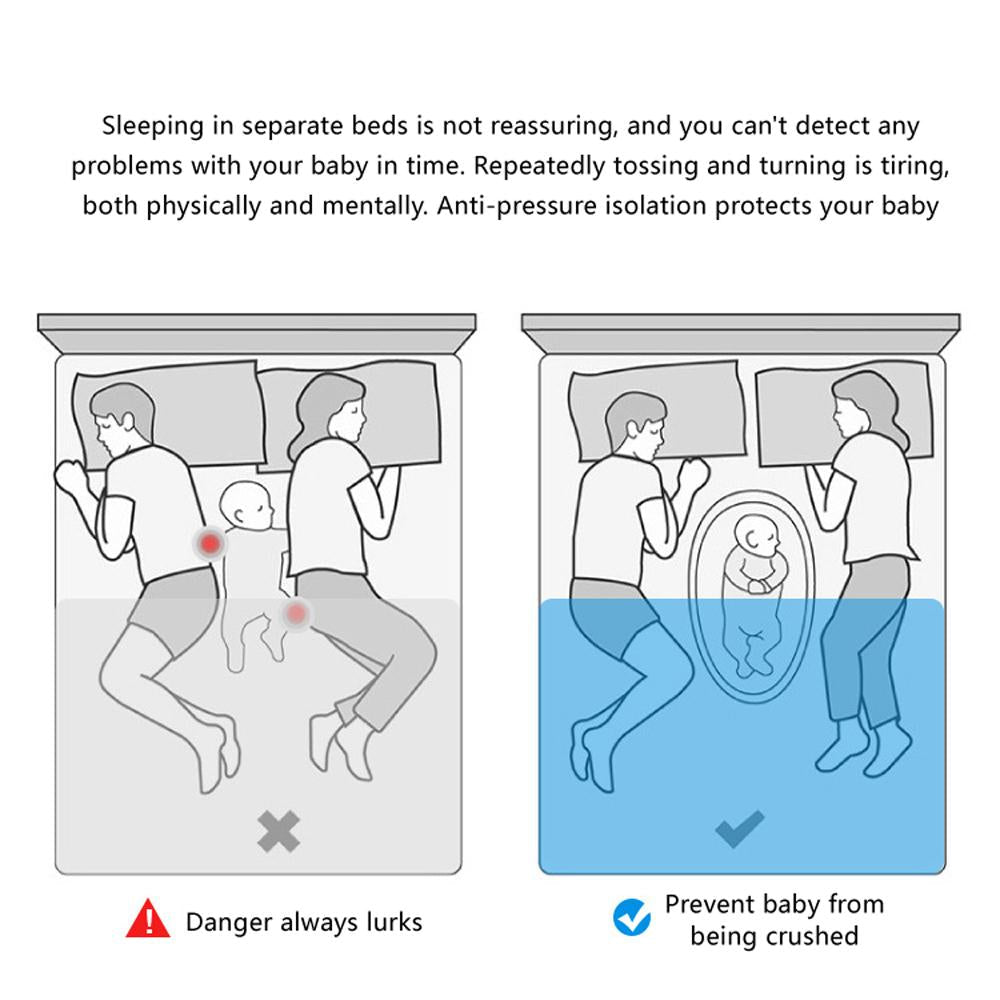 Sleeping in separate beds is not reassuring, and you can't detect any problems with your baby in time. Repeatedly tossing and turning is tiring, both physically and mentally. Anti-pressure isolation protects your baby

Danger always lurks

Prevent baby from being crushed