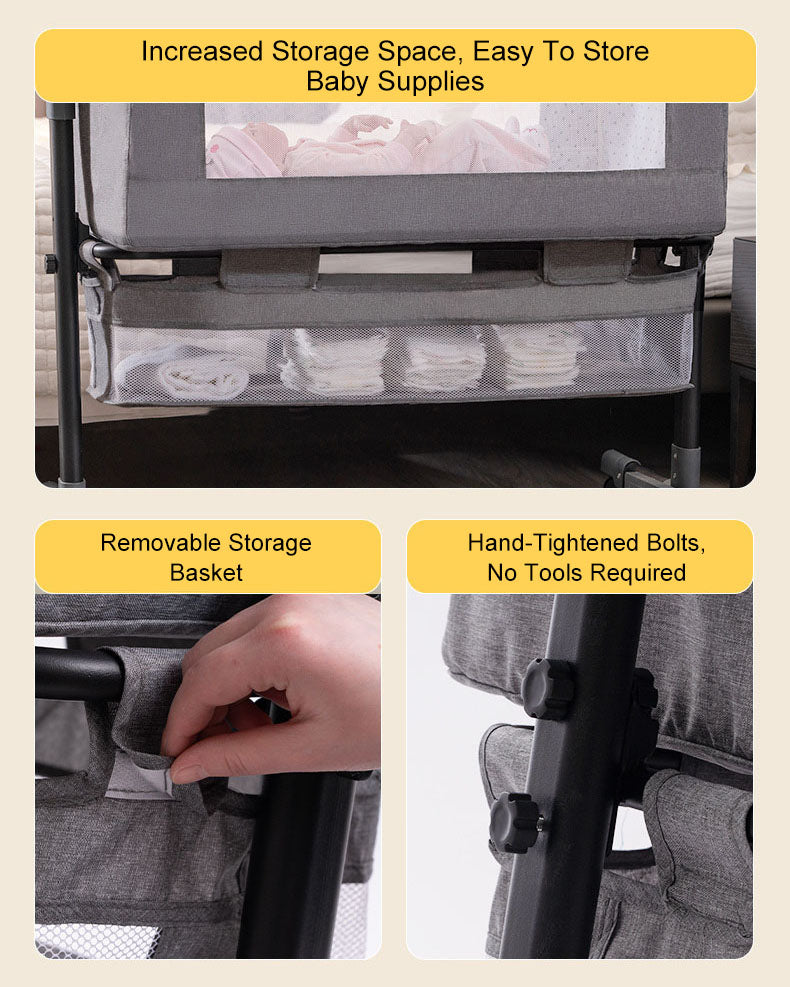 Increased Storage Space, Easy To Store Baby Supplies

Removable Storage Basket

Hand-Tightened Bolts, No Tools Required