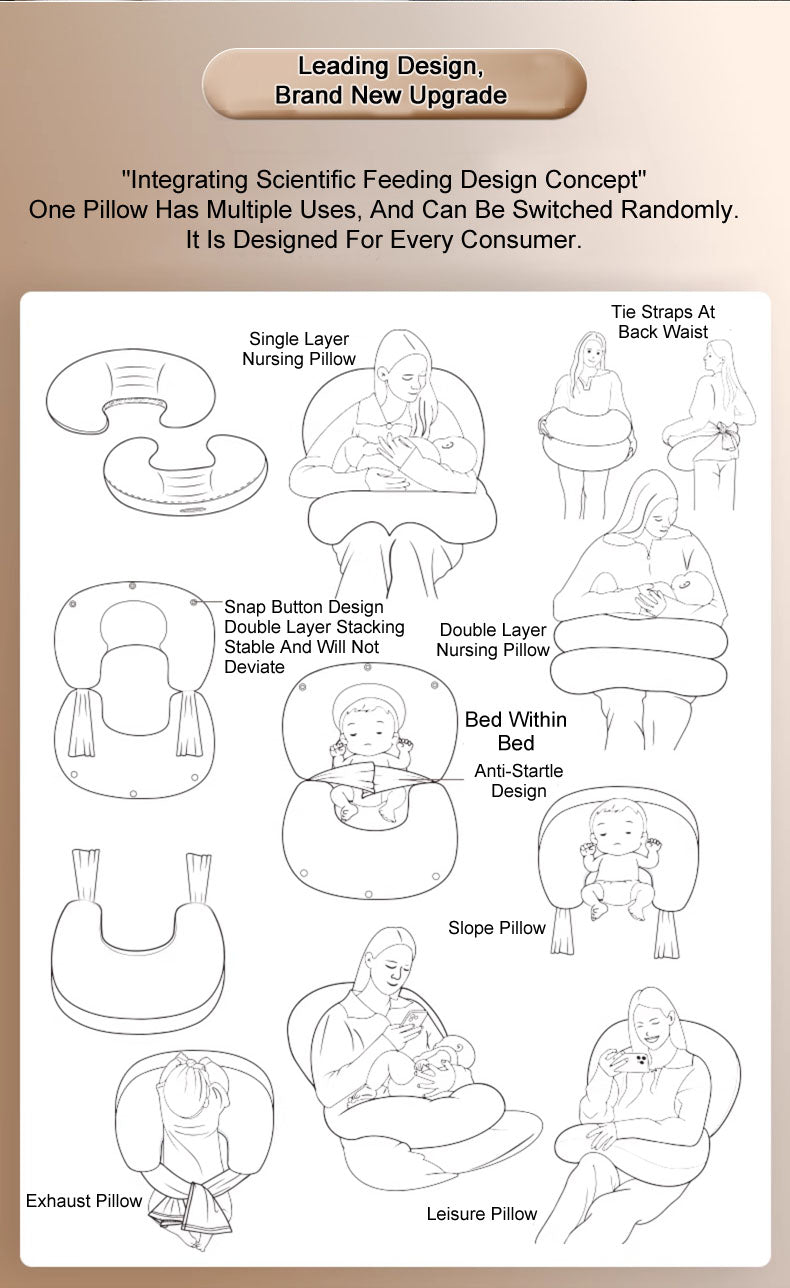 Leading Design,
Brand New Upgrade

"Integrating Scientific Feeding Design Concept"
One Pillow Has Multiple Uses, And Can Be Switched Randomly.
It Is Designed For Every Consumer.

Single Layer Nursing Pillow

Tie Straps At Back Waist

Snap Button Design Double Layer Stacking Stable And Will Not Deviate

Double Layer Nursing Pillow

Bed Within Bed

Anti-Startle Design

Slope Pillow

Exhaust Pillow

Leisure Pillow